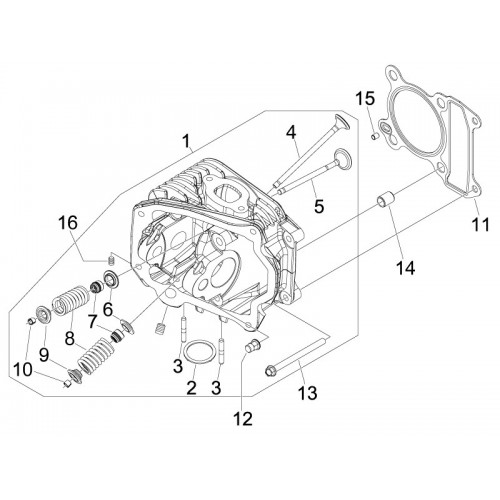 15
1
4
5
11
16
14
6
7
8
9
10
3
2
3
12
13